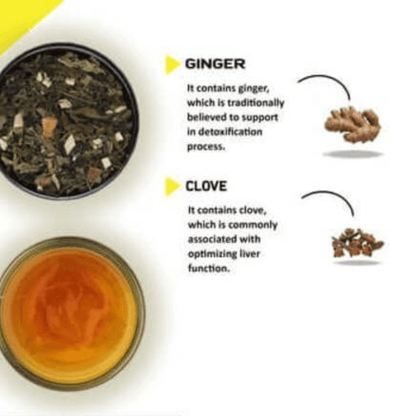 GINGER

It contains ginger, which is traditionally believed to support in detoxification process.

CLOVE

It contains clove, which is commonly associated with optimizing liver function.