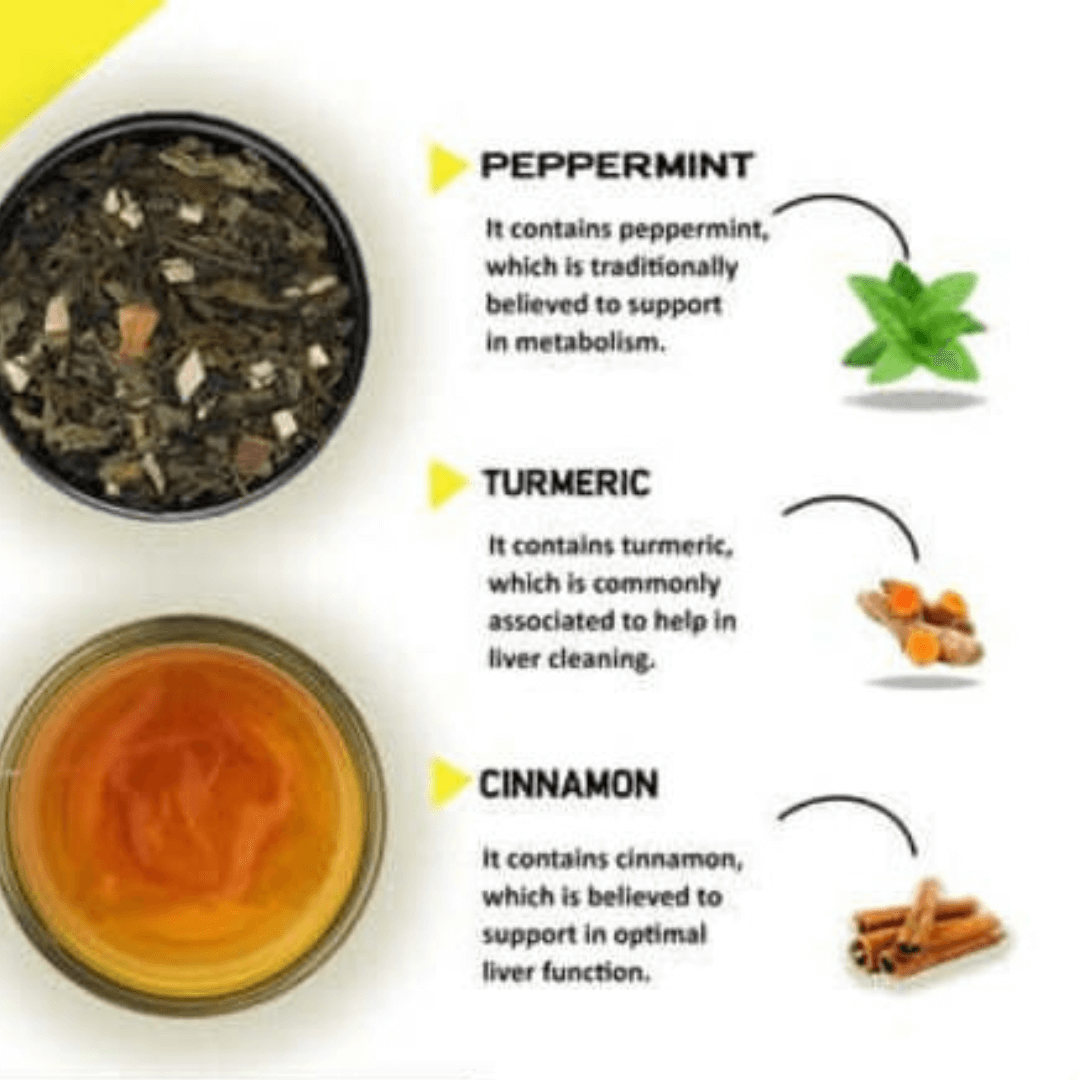 PEPPERMINT

It contains peppermint, which is traditionally believed to support in metabolism.

TURMERIC

It contains turmeric, which is commonly associated to help in liver cleaning.

CINNAMON

It contains cinnamon, which is believed to support in optimal liver function.