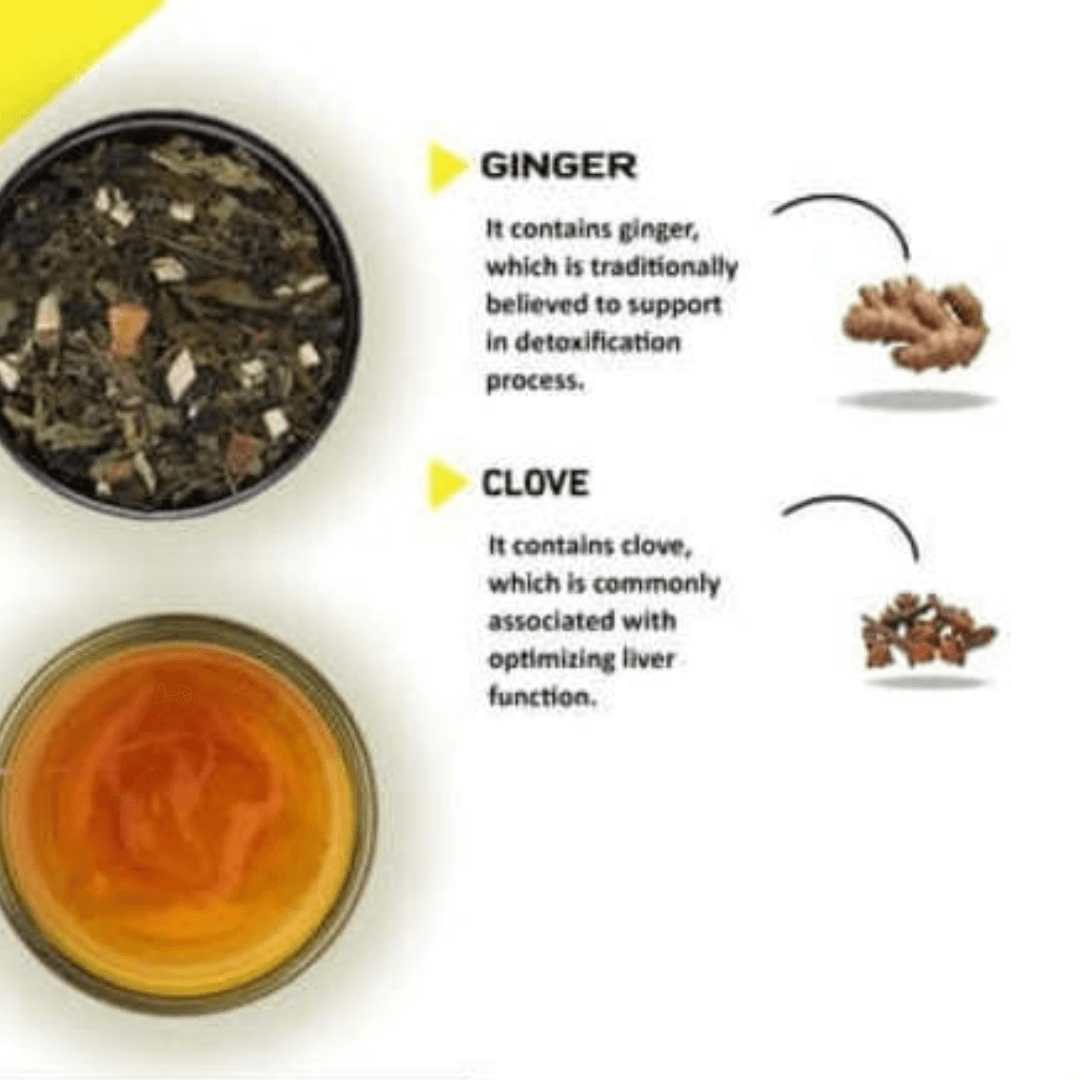 GINGER

It contains ginger, which is traditionally believed to support in detoxification process.

CLOVE

It contains clove, which is commonly associated with optimizing liver function.